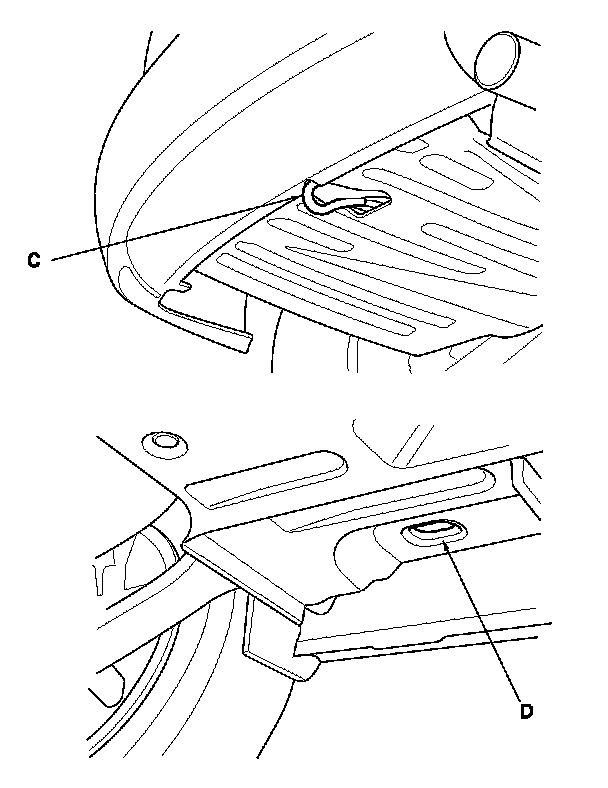 C

D