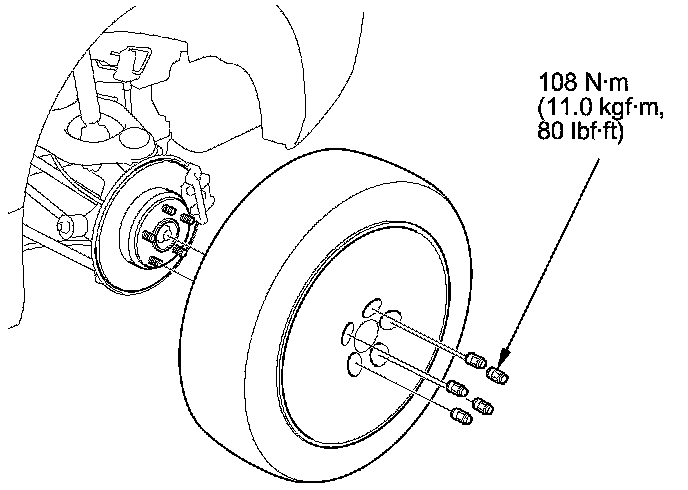 108 N·m
(11.0 kgf·m,
80 lbf·ft)