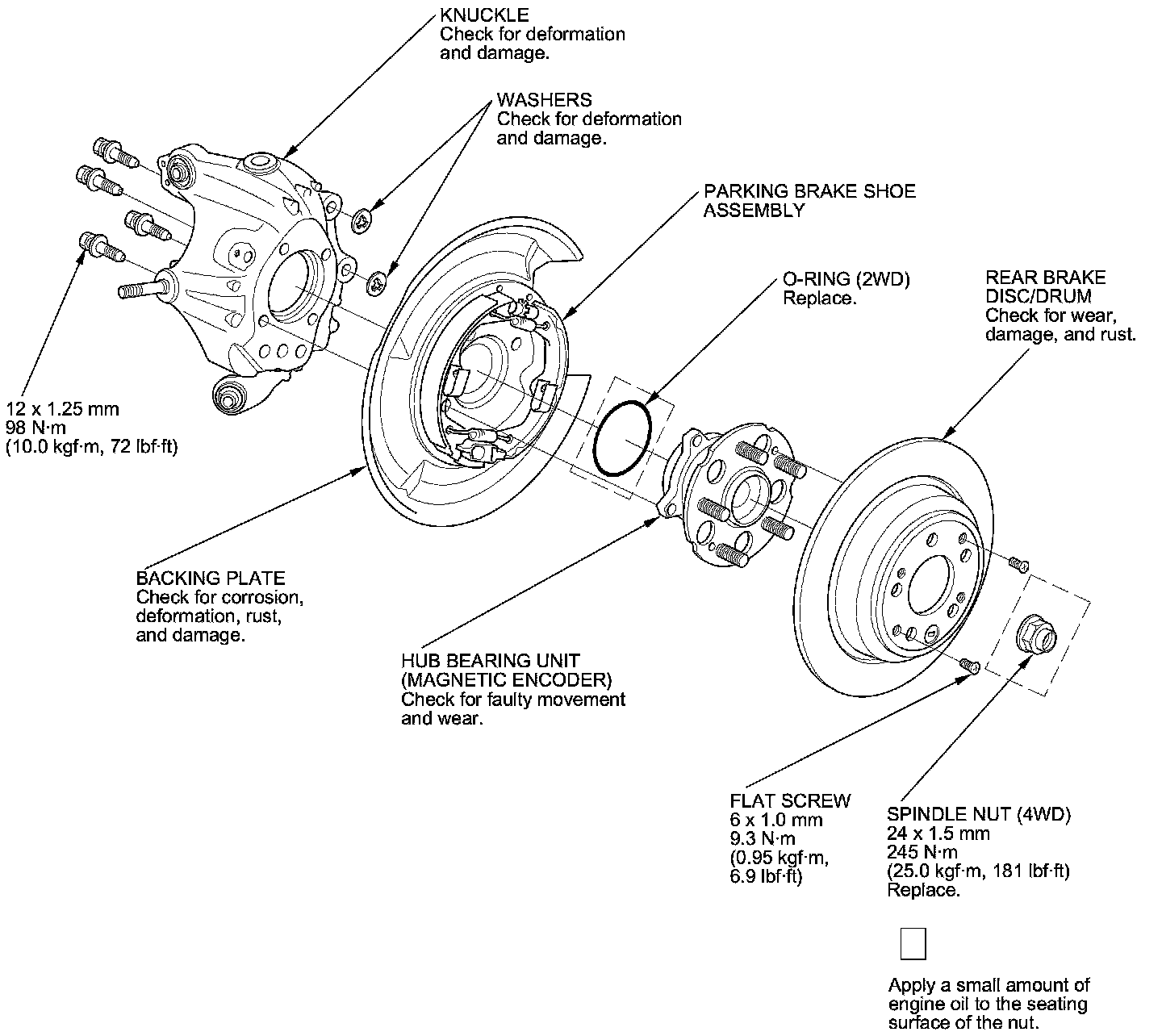 KNUCKLE
Check for deformation and damage.

WASHERS
Check for deformation and damage.

PARKING BRAKE SHOE ASSEMBLY

O-RING (2WD)
Replace.

REAR BRAKE DISC/DRUM
Check for wear, damage, and rust.

12 x 1.25 mm
98 N·m
(10.0 kgf·m, 72 lbf·ft)

BACKING PLATE
Check for corrosion, deformation, rust, and damage.

HUB BEARING UNIT (MAGNETIC ENCODER)
Check for faulty movement and wear.

FLAT SCREW
6 x 1.0 mm
9.3 N·m
(0.95 kgf·m, 6.9 lbf·ft)

SPINDLE NUT (4WD)
24 x 1.5 mm
245 N·m
(25.0 kgf·m, 181 lbf·ft)
Replace.

Apply a small amount of engine oil to the seating surface of the nut.