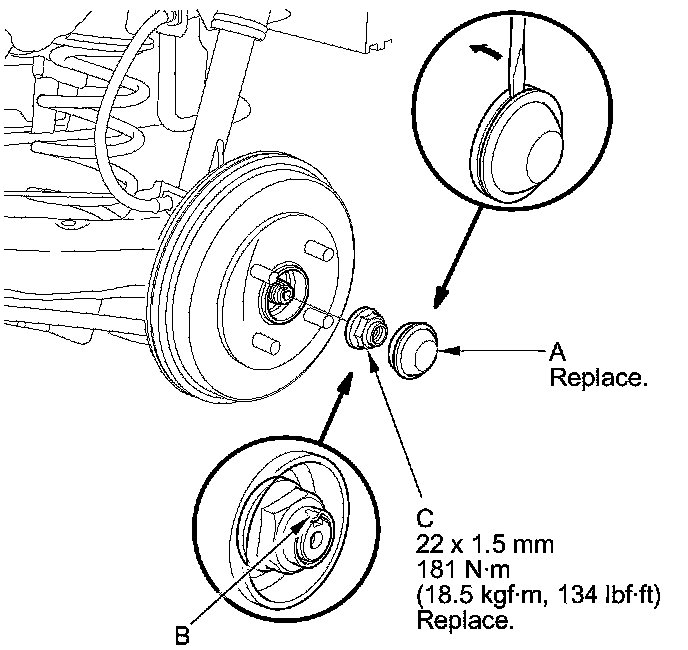 A
Replace.

C
22 x 1.5 mm
181 N·m
(18.5 kgf·m, 134 lbf·ft)
Replace.

B