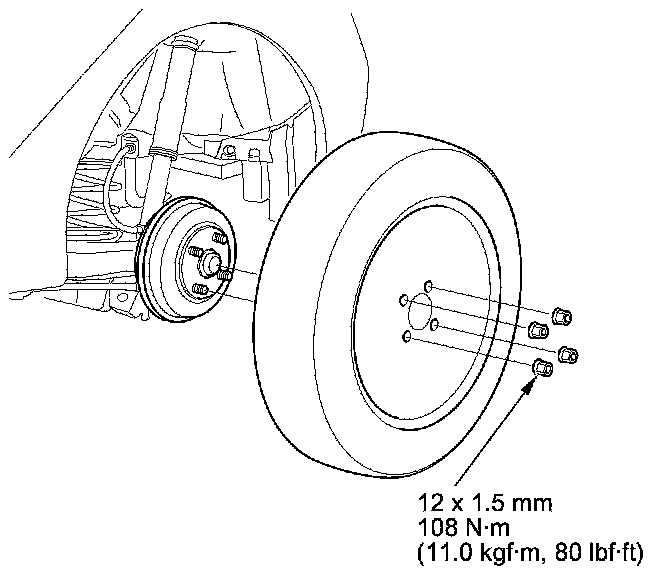 12 x 1.5 mm
108 N·m
(11.0 kgf·m, 80 lbf·ft)