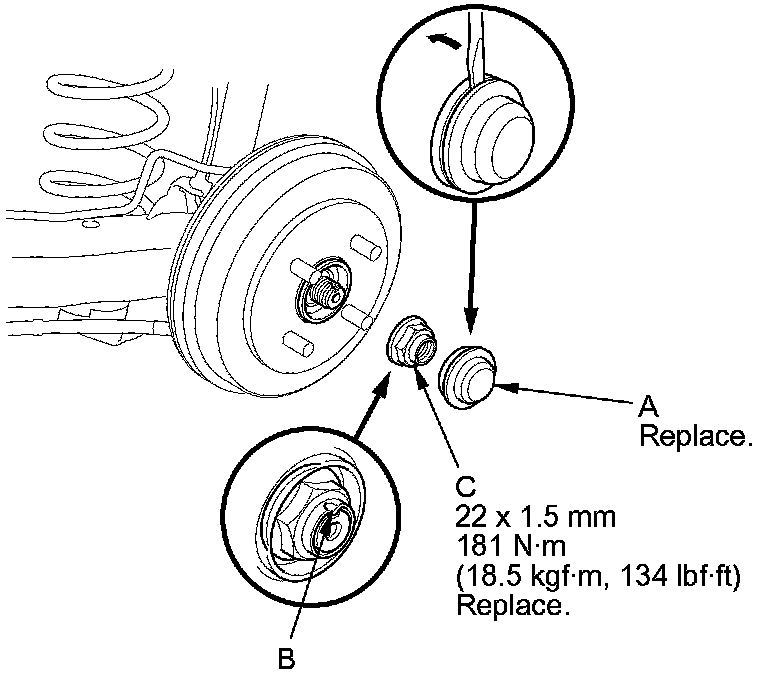 A
Replace.

C
22 x 1.5 mm
181 N·m
(18.5 kgf·m, 134 lbf·ft)
Replace.

B