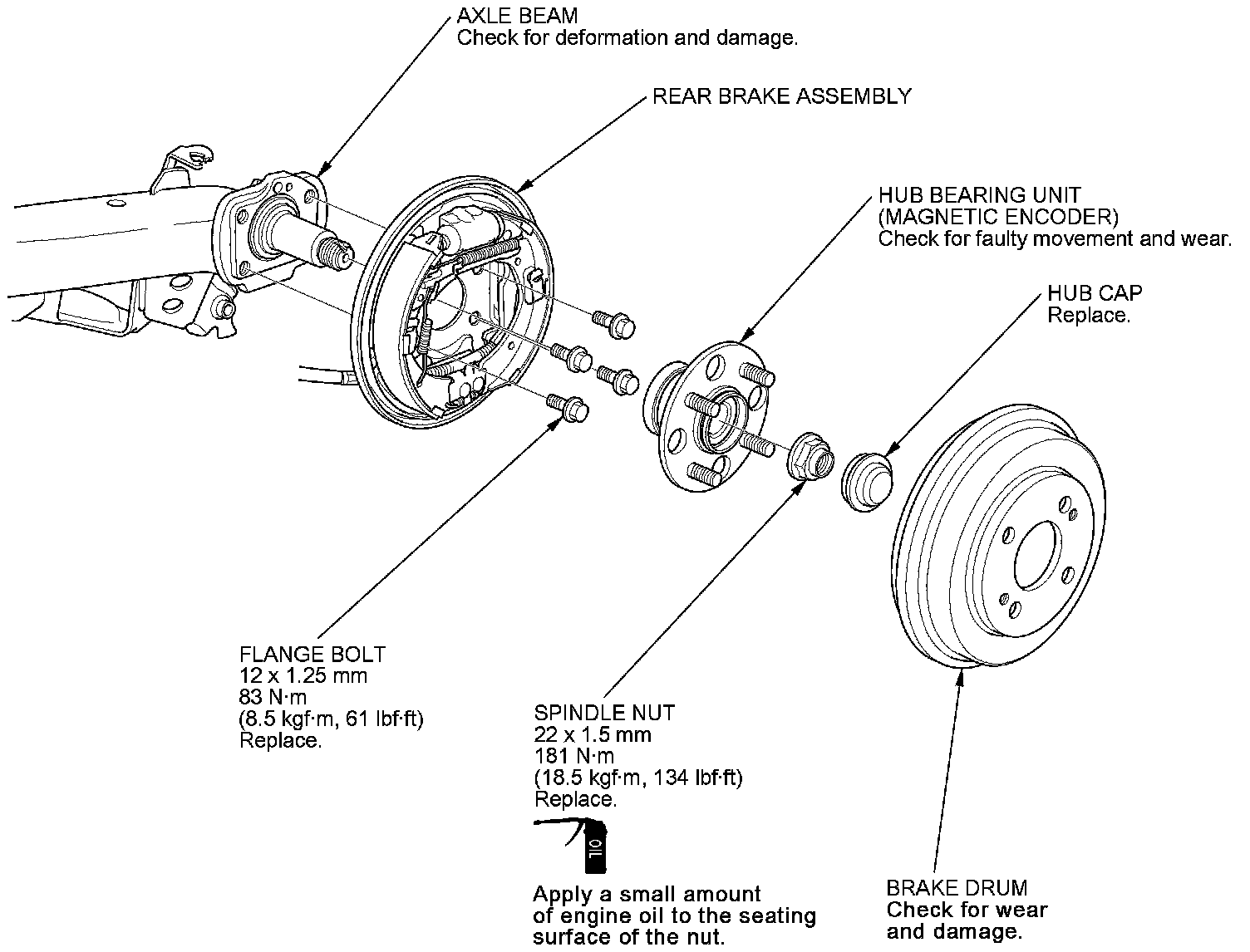 AXLE BEAM
Check for deformation and damage.

REAR BRAKE ASSEMBLY

HUB BEARING UNIT
(MAGNETIC ENCODER)
Check for faulty movement and wear.

HUB CAP
Replace.

FLANGE BOLT
12 x 1.25 mm
83 N·m
(8.5 kgf·m, 61 lbf·ft)
Replace.

SPINDLE NUT
22 x 1.5 mm
181 N·m
(18.5 kgf·m, 134 lbf·ft)
Replace.

OIL

Apply a small amount of engine oil to the seating surface of the nut.

BRAKE DRUM
Check for wear and damage.