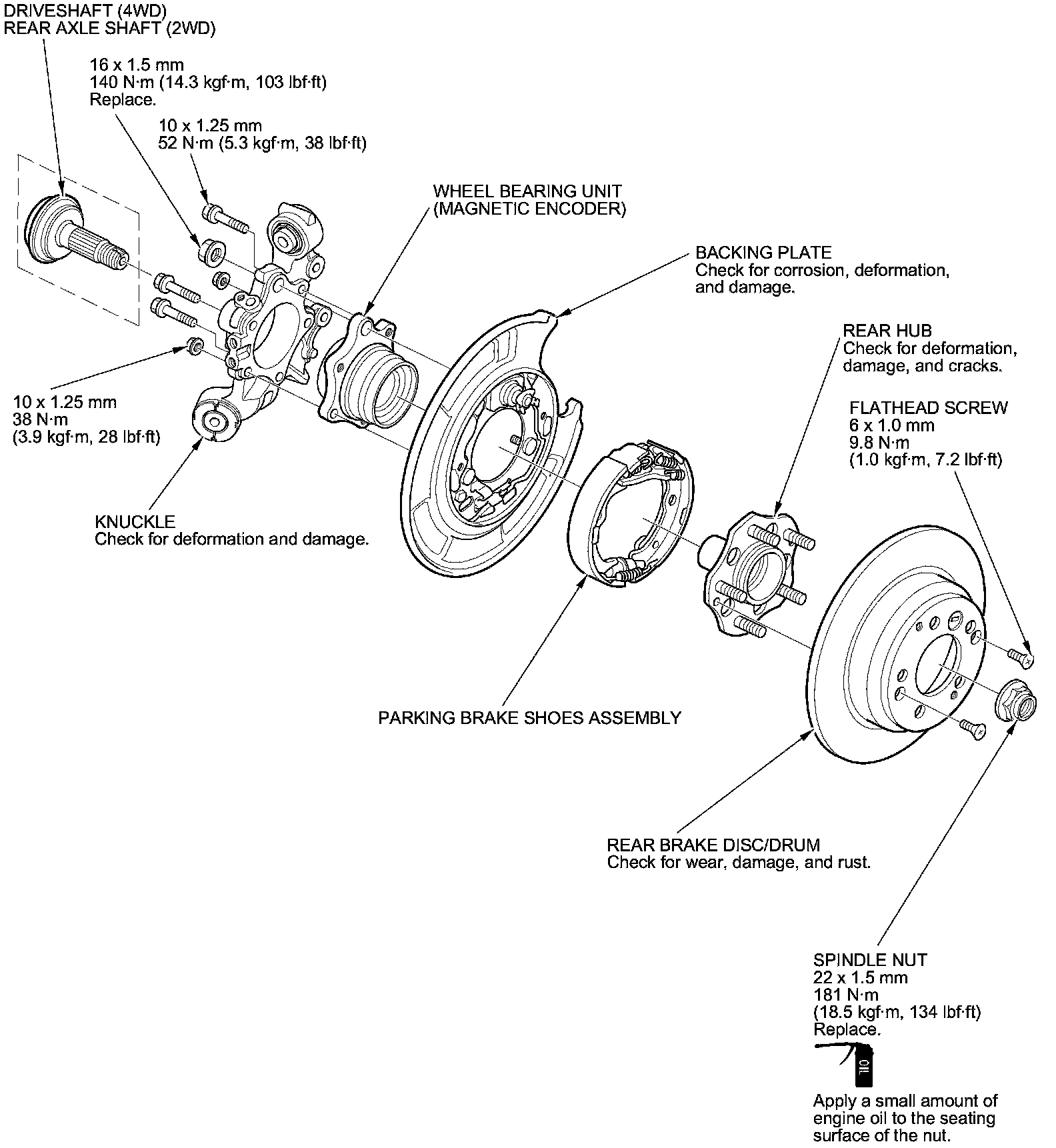 DRIVESHAFT (4WD)
REAR AXLE SHAFT (2WD)

16 x 1.5 mm
140 N·m (14.3 kgf·m, 103 lbf·ft)
Replace.

10 x 1.25 mm
52 N·m (5.3 kgf·m, 38 lbf·ft)

WHEEL BEARING UNIT
(MAGNETIC ENCODER)

BACKING PLATE
Check for corrosion, deformation, and damage.

REAR HUB
Check for deformation, damage, and cracks.

FLATHEAD SCREW
6 x 1.0 mm
9.8 N·m
(1.0 kgf·m, 7.2 lbf·ft)

10 x 1.25 mm
38 N·m
(3.9 kgf·m, 28 lbf·ft)

KNUCKLE
Check for deformation and damage.

PARKING BRAKE SHOES ASSEMBLY

REAR BRAKE DISC/DRUM
Check for wear, damage, and rust.

SPINDLE NUT
22 x 1.5 mm
181 N·m
(18.5 kgf·m, 134 lbf·ft)
Replace.

OIL

Apply a small amount of engine oil to the seating surface of the nut.