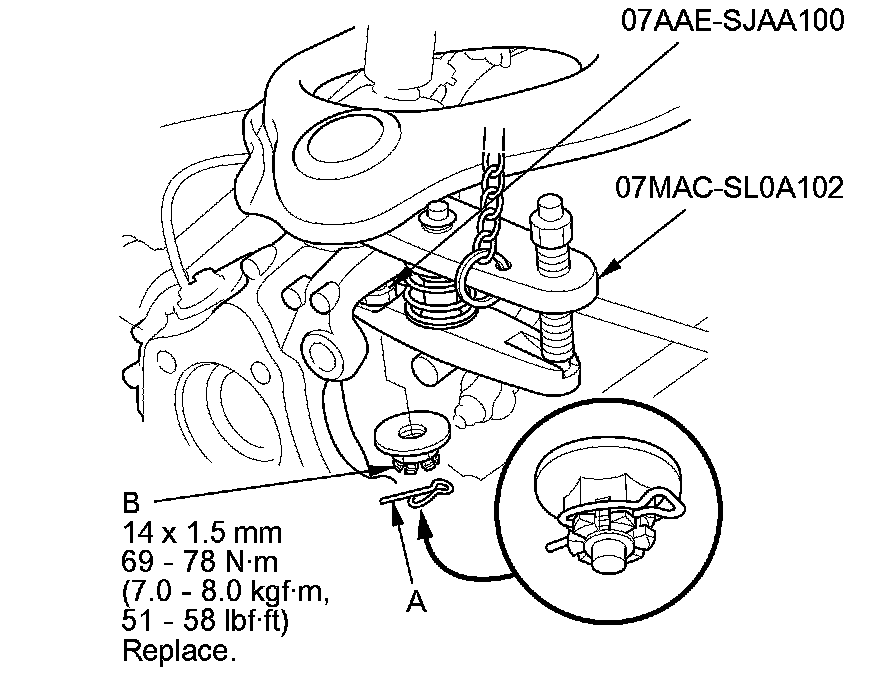 07AAE-SJAA100

07MAC-SL0A102

B
14 x 1.5 mm
69 - 78 N·m
(7.0 - 8.0 kgf·m,
51 - 58 lbf·ft)
Replace.

A