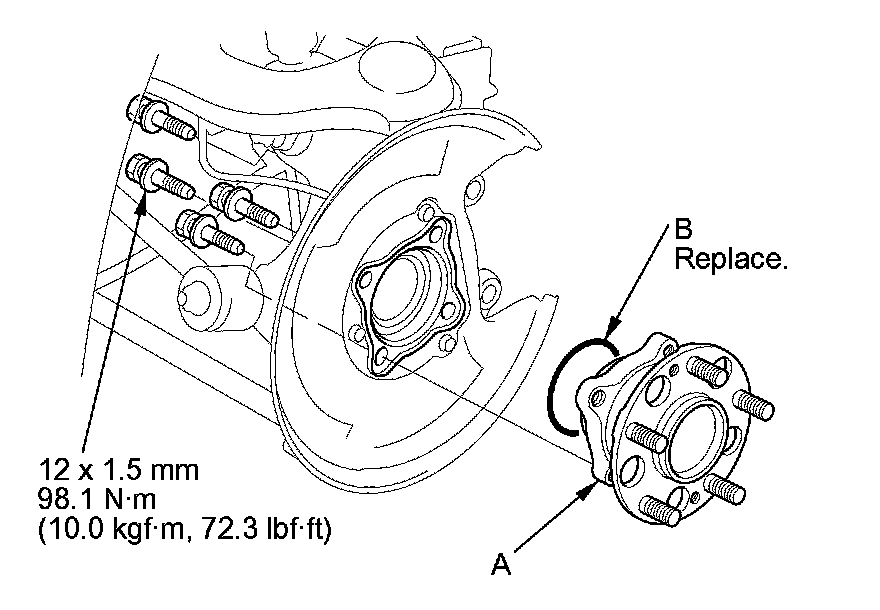 B
Replace.

12 x 1.5 mm
98.1 N·m
(10.0 kgf·m, 72.3 lbf·ft)

A