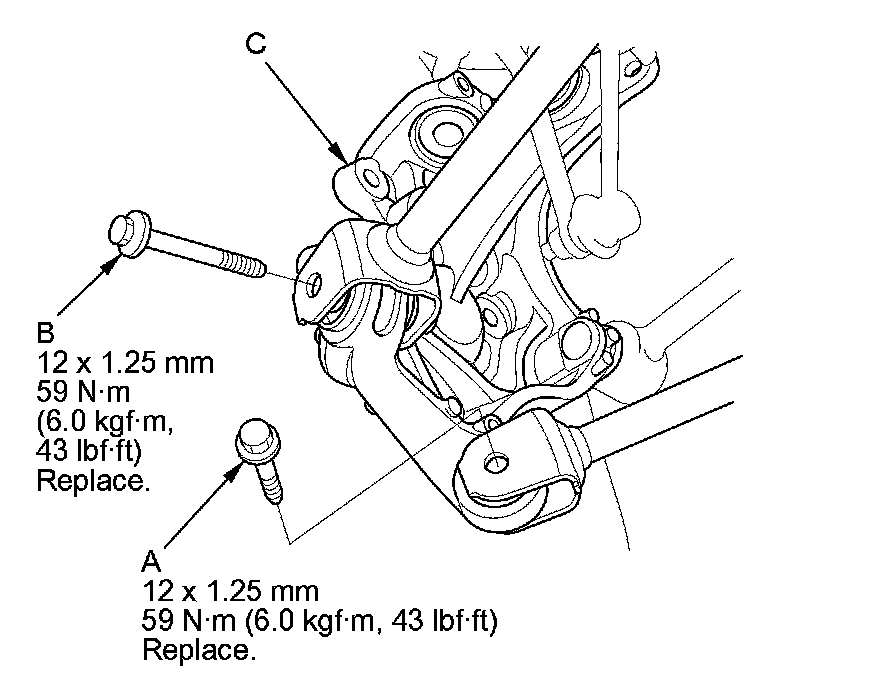 C

B
12 x 1.25 mm
59 N·m
(6.0 kgf·m,
43 lbf·ft)
Replace.

A
12 x 1.25 mm
59 N·m (6.0 kgf·m, 43 lbf·ft)
Replace.