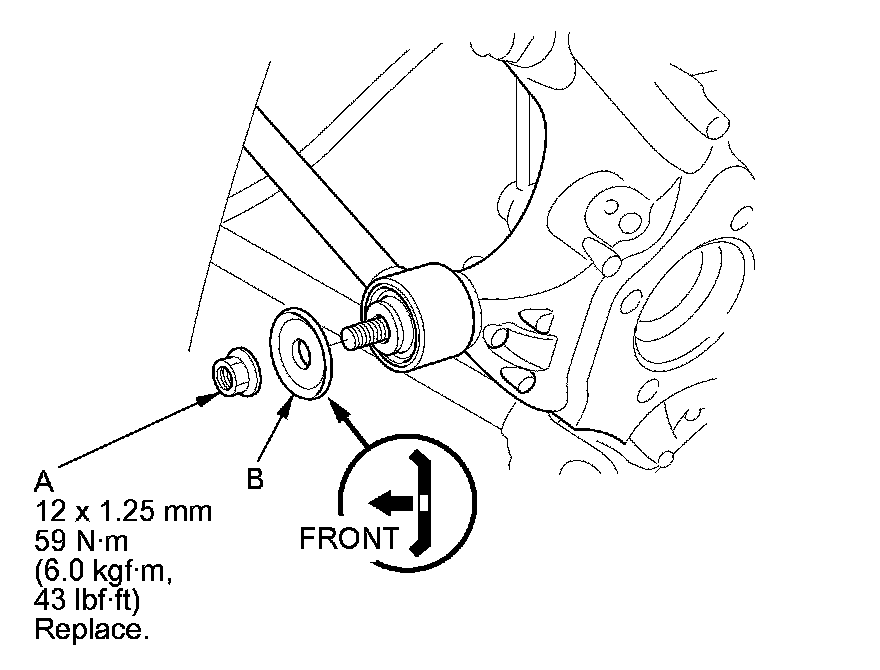 A
12 x 1.25 mm
59 N·m
(6.0 kgf·m,
43 lbf·ft)
Replace.

B

FRONT