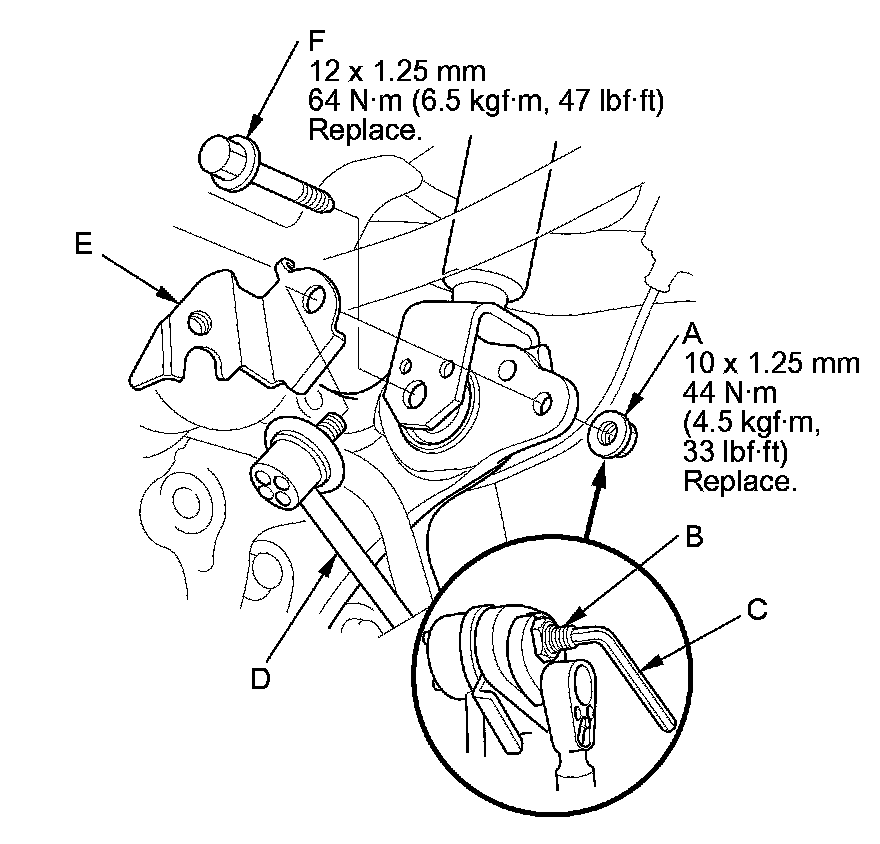 F
12 x 1.25 mm
64 N·m (6.5 kgf·m, 47 lbf·ft)
Replace.

E

A
10 x 1.25 mm
44 N·m
(4.5 kgf·m,
33 lbf·ft)
Replace.

B

C

D