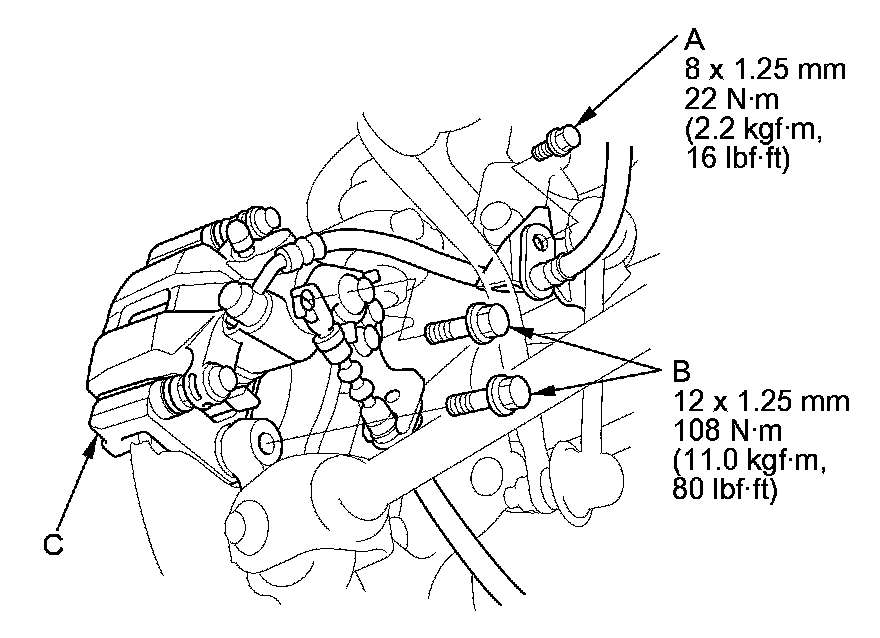 A
8 x 1.25 mm
22 N·m
(2.2 kgf·m,
16 lbf·ft)

B
12 x 1.25 mm
108 N·m
(11.0 kgf·m,
80 lbf·ft)

C