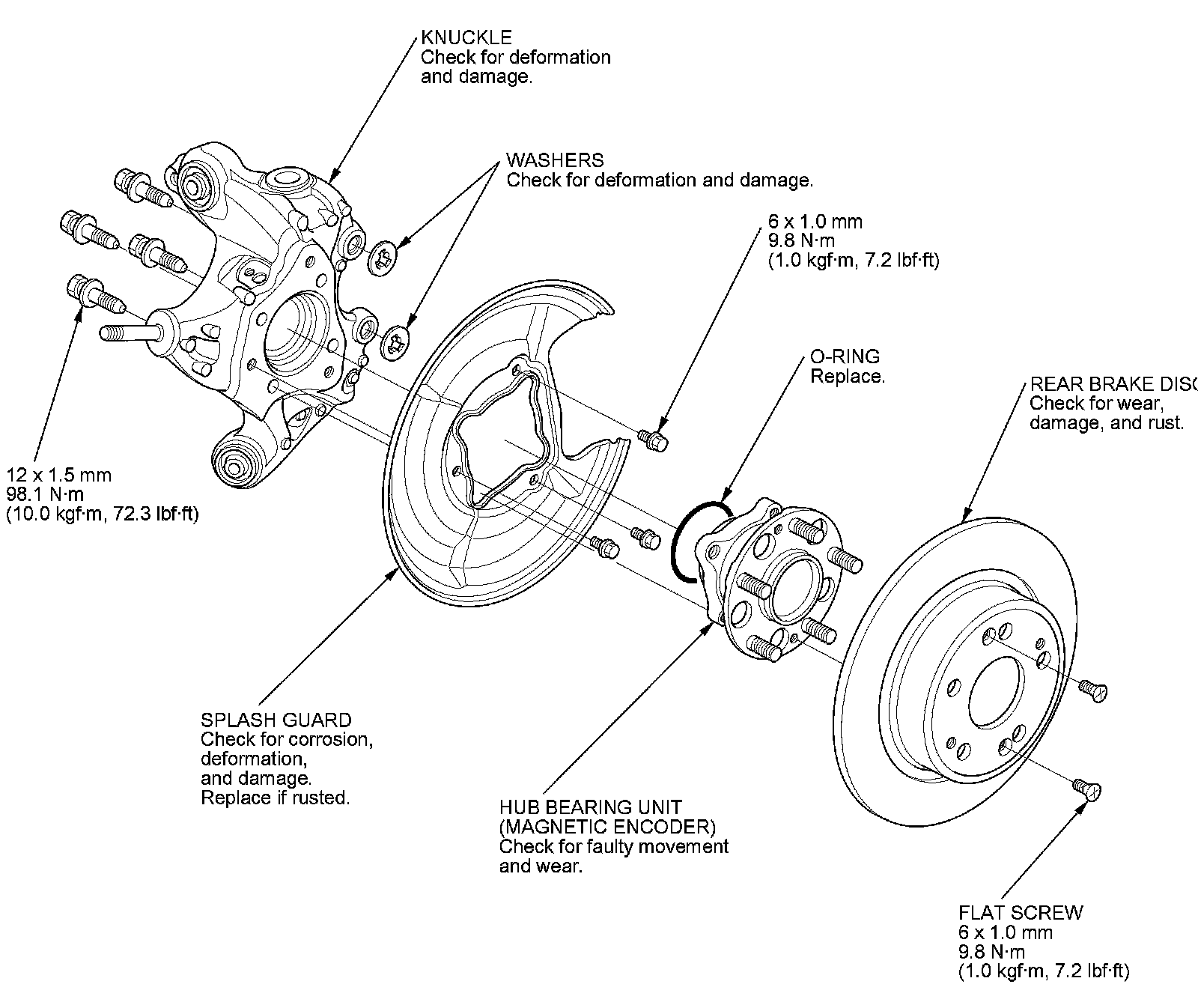 KNUCKLE
Check for deformation and damage.

WASHERS
Check for deformation and damage.

6 x 1.0 mm
9.8 N·m
(1.0 kgf·m, 7.2 lbf·ft)

O-RING
Replace.

REAR BRAKE DISC
Check for wear, damage, and rust.

12 x 1.5 mm
98.1 N·m
(10.0 kgf·m, 72.3 lbf·ft)

SPLASH GUARD
Check for corrosion, deformation, and damage.
Replace if rusted.

HUB BEARING UNIT
(MAGNETIC ENCODER)
Check for faulty movement and wear.

FLAT SCREW
6 x 1.0 mm
9.8 N·m
(1.0 kgf·m, 7.2 lbf·ft)