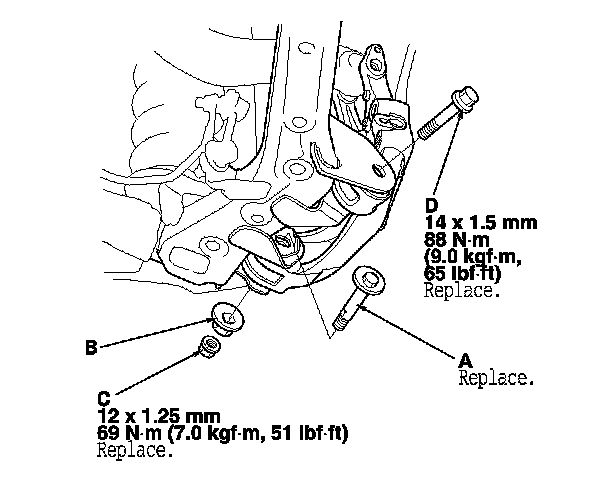 D
14 x 1.5 mm
88 N·m
(9.0 kgf·m,
65 lbf·ft)
Replace.

B

A
Replace.

C
12 x 1.25 mm
69 N·m (7.0 kgf·m, 51 lbf·ft)
Replace.