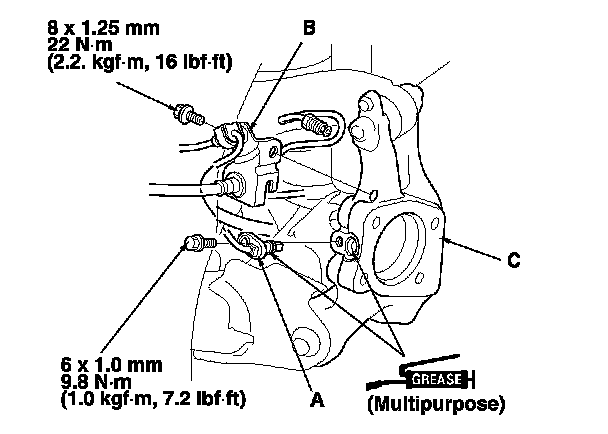 8 x 1.25 mm
22 N·m
(2.2. kgf·m, 16 lbf·ft)

B

C

6 x 1.0 mm
9.8 N·m
(1.0 kgf·m, 7.2 lbf·ft)

A

GREASE
(Multipurpose)