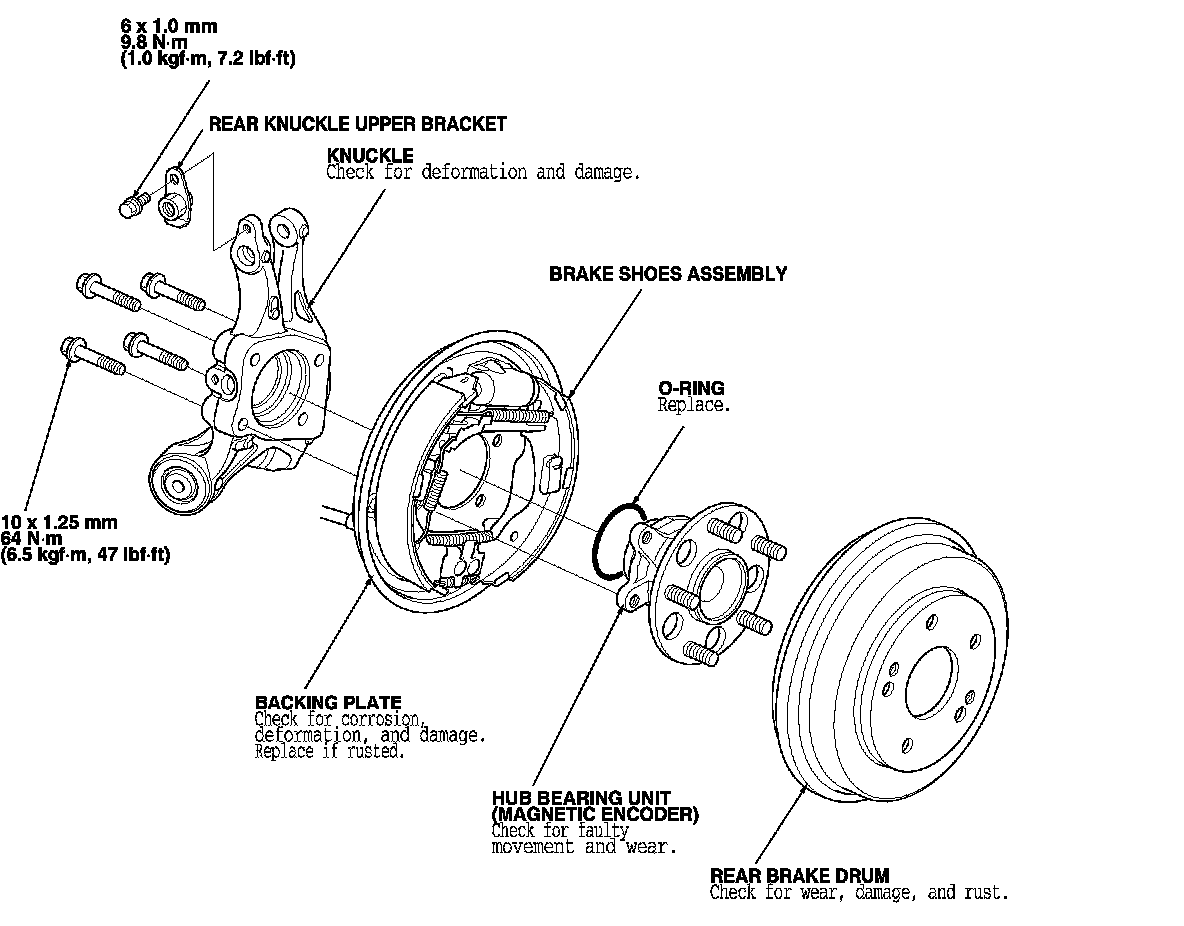 6 x 1.0 mm
9.8 N·m
(1.0 kgf·m, 7.2 lbf·ft)

REAR KNUCKLE UPPER BRACKET

KNUCKLE
Check for deformation and damage.

BRAKE SHOES ASSEMBLY

O-RING
Replace.

10 x 1.25 mm
64 N·m
(6.5 kgf·m, 47 lbf·ft)

BACKING PLATE
Check for corrosion, deformation, and damage. Replace if rusted.

HUB BEARING UNIT (MAGNETIC ENCODER)
Check for faulty movement and wear.

REAR BRAKE DRUM
Check for wear, damage, and rust.