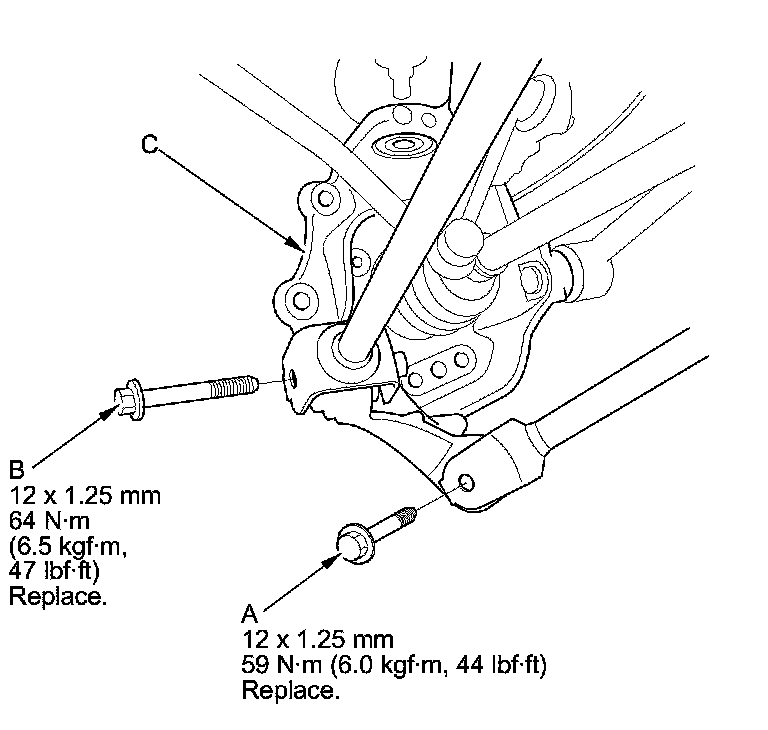 C

B
12 x 1.25 mm
64 N·m
(6.5 kgf·m,
47 lbf·ft)
Replace.

A
12 x 1.25 mm
59 N·m (6.0 kgf·m, 44 lbf·ft)
Replace.