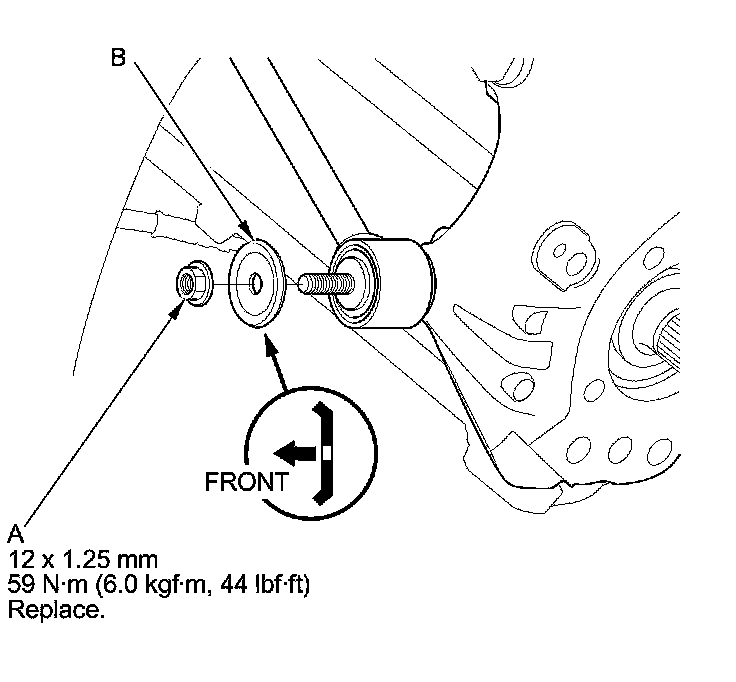 B

FRONT

A
12 x 1.25 mm
59 N·m (6.0 kgf·m, 44 lbf·ft)
Replace.