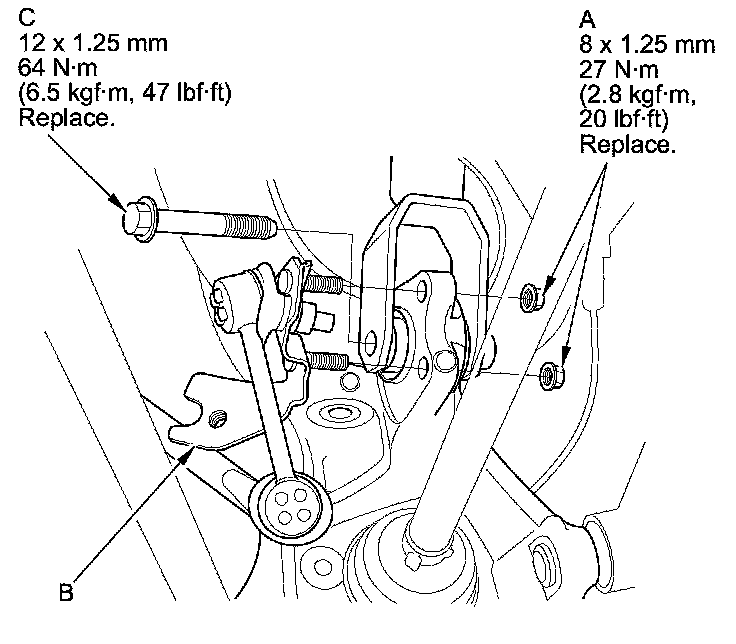 C
12 x 1.25 mm
64 N·m
(6.5 kgf·m, 47 lbf·ft)
Replace.

A
8 x 1.25 mm
27 N·m
(2.8 kgf·m,
20 lbf·ft)
Replace.

B