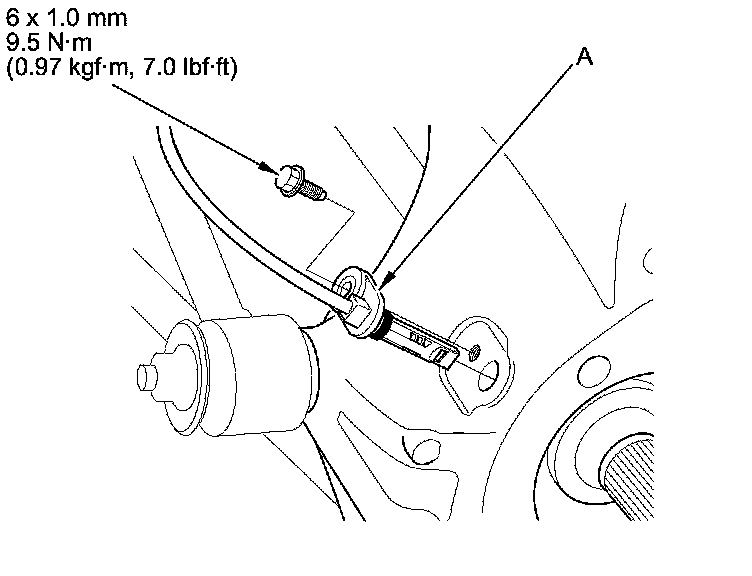 6 x 1.0 mm
9.5 N·m
(0.97 kgf·m, 7.0 lbf·ft)

A