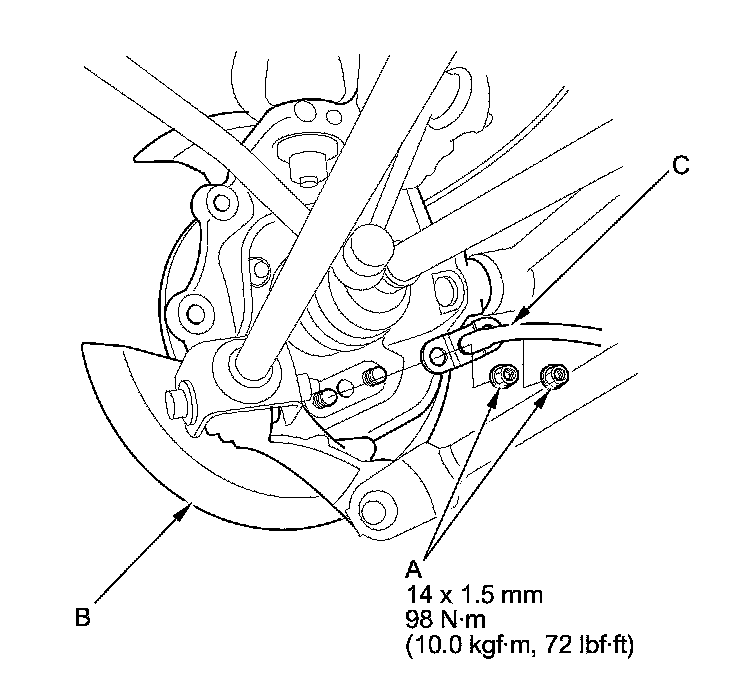 C

A
14 x 1.5 mm
98 N·m
(10.0 kgf·m, 72 lbf·ft)

B