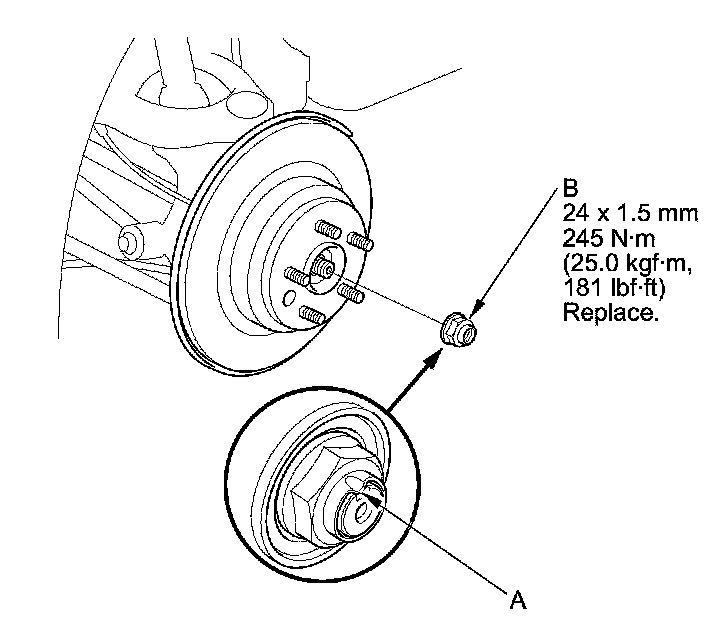 B
24 x 1.5 mm
245 N·m
(25.0 kgf·m,
181 lbf·ft)
Replace.

A