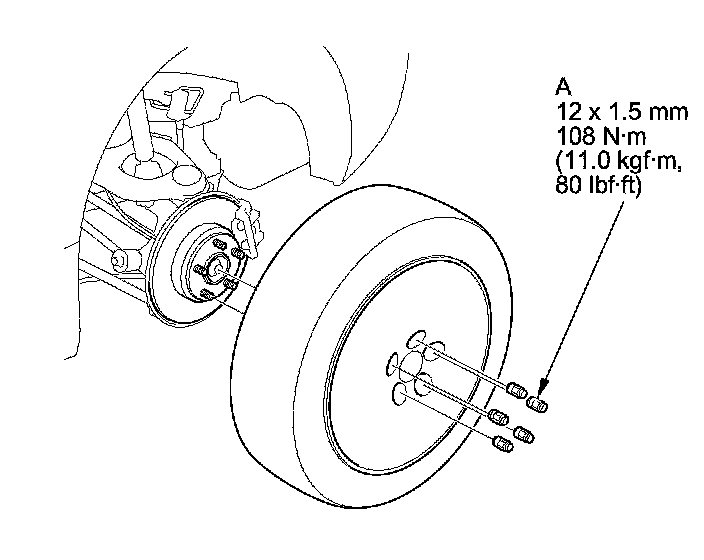 A
12 x 1.5 mm
108 N·m
(11.0 kgf·m,
80 lbf·ft)