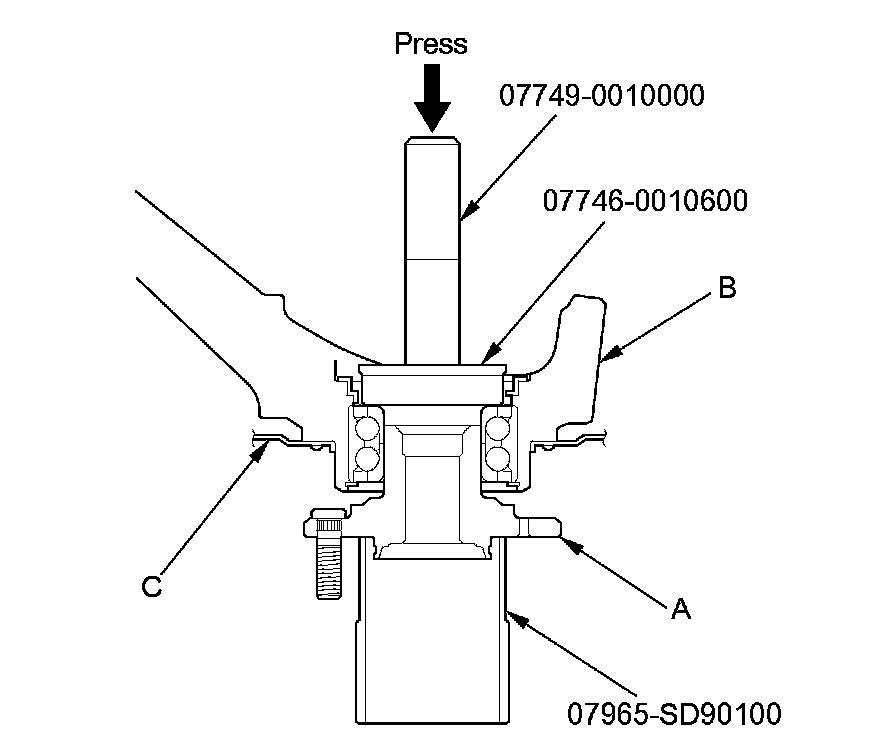 Press

07749-0010000

07746-0010600

B

C

A

07965-SD90100