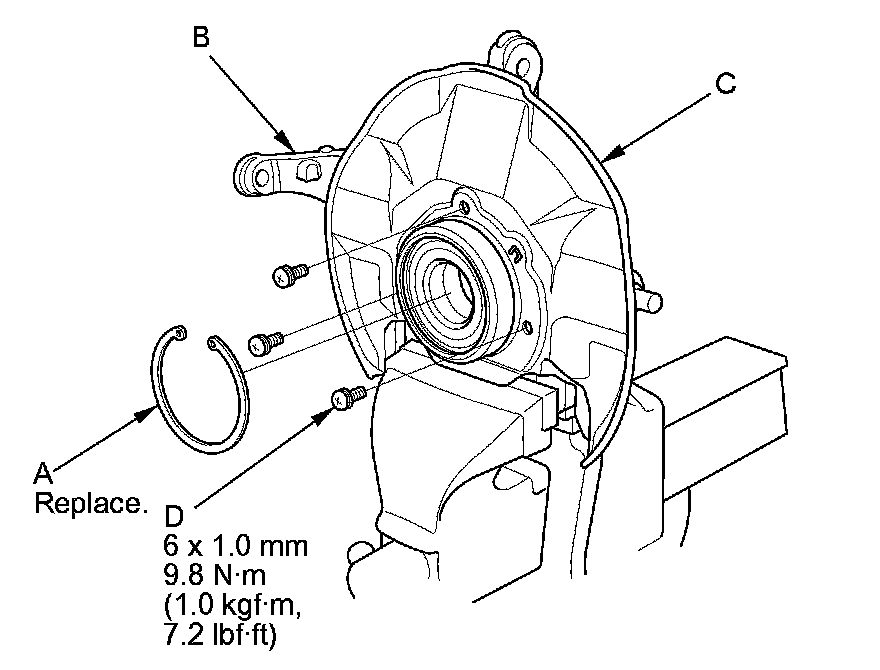 B

C

A
Replace.

D
6 x 1.0 mm
9.8 N·m
(1.0 kgf·m,
7.2 lbf·ft)