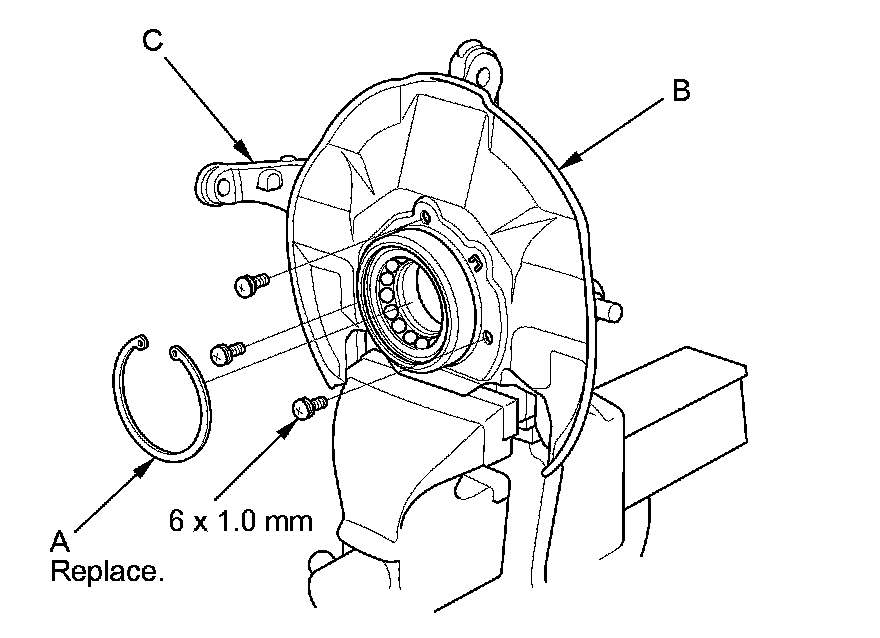 C

B

6 x 1.0 mm

A
Replace.