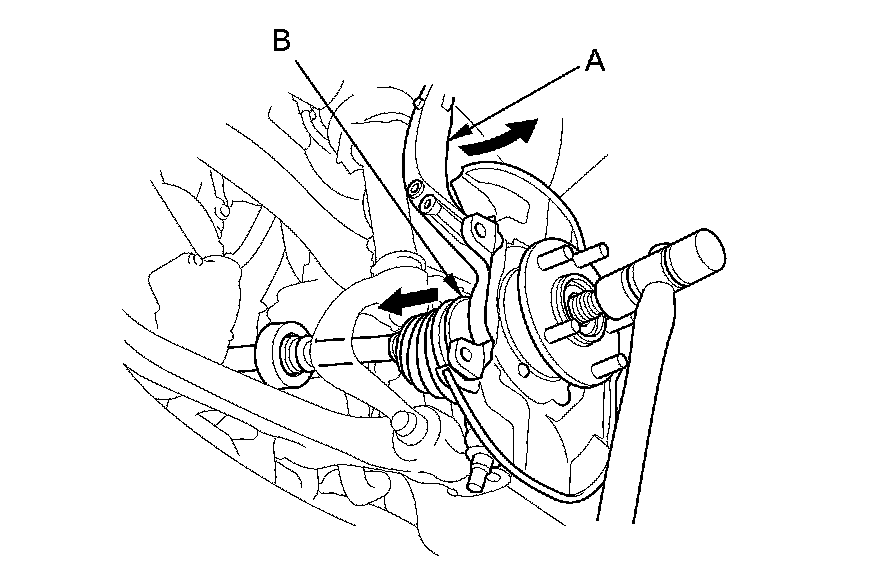 B
A