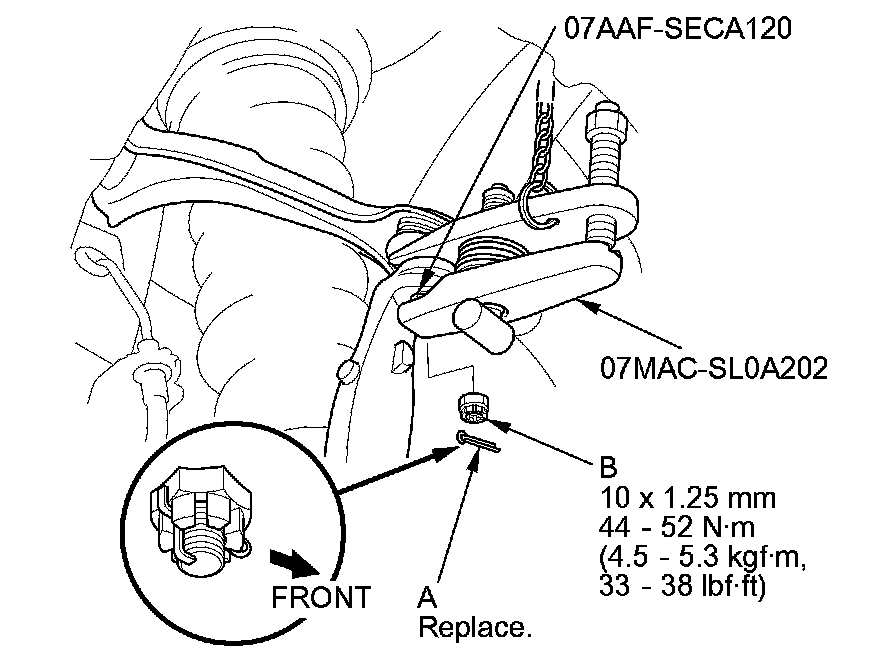 07AAF-SECA120

07MAC-SL0A202

B
10 x 1.25 mm
44 - 52 N·m
(4.5 - 5.3 kgf·m,
33 - 38 lbf·ft)

FRONT

A
Replace.