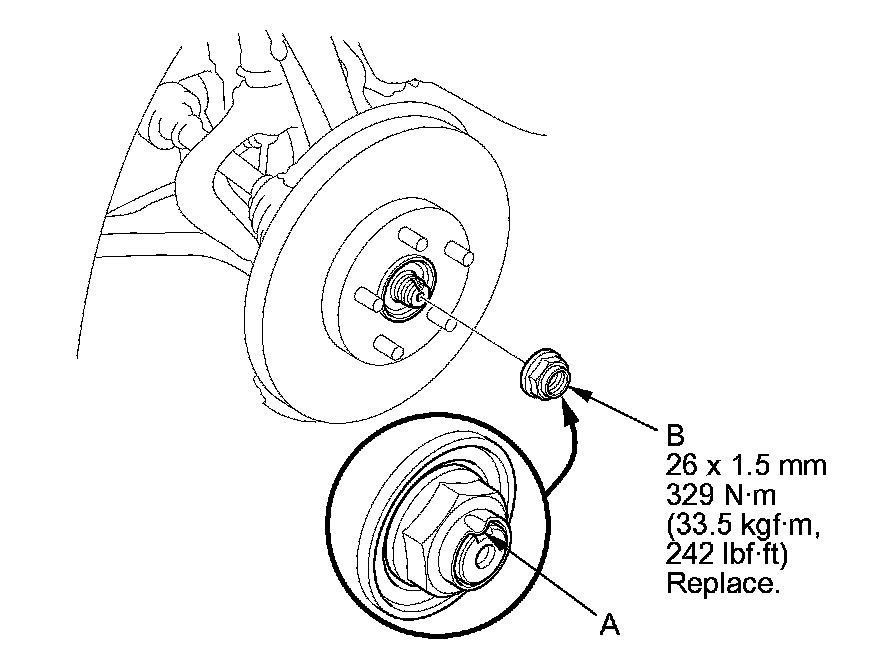 B
26 x 1.5 mm
329 N·m
(33.5 kgf·m,
242 lbf·ft)
Replace.

A