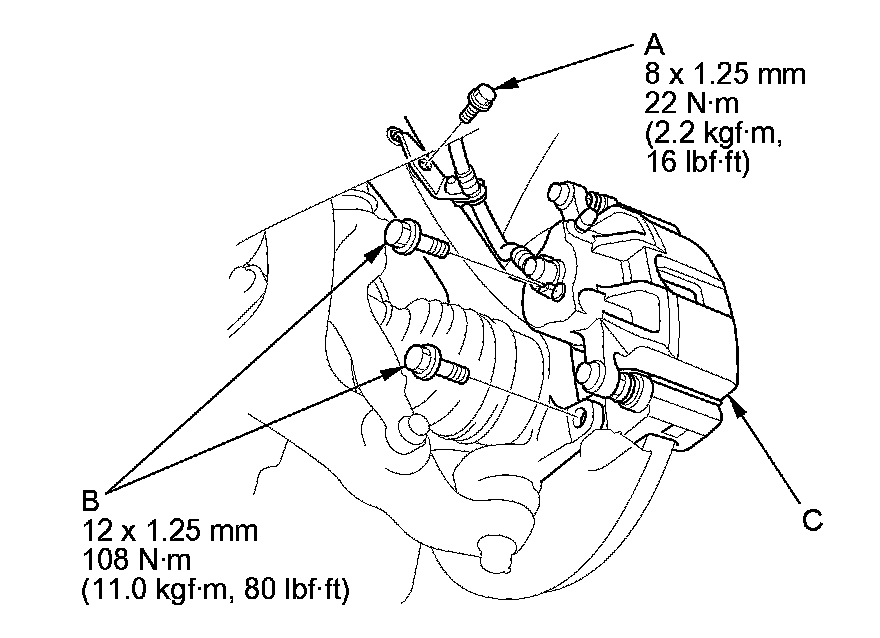 A
8 x 1.25 mm
22 N·m
(2.2 kgf·m,
16 lbf·ft)

B
12 x 1.25 mm
108 N·m
(11.0 kgf·m, 80 lbf·ft)

C