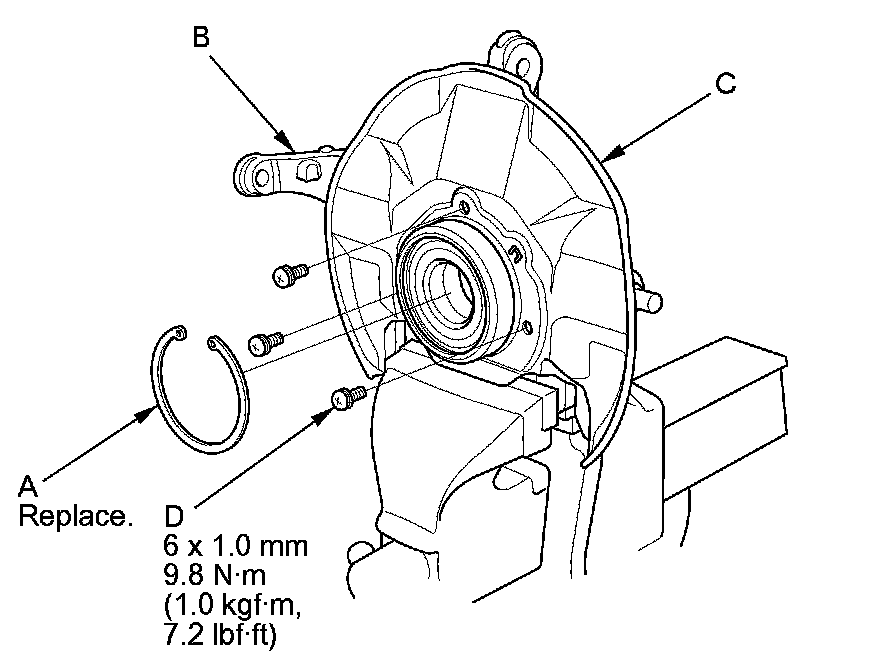 B

C

A
Replace.

D
6 x 1.0 mm
9.8 N·m
(1.0 kgf·m,
7.2 lbf·ft)