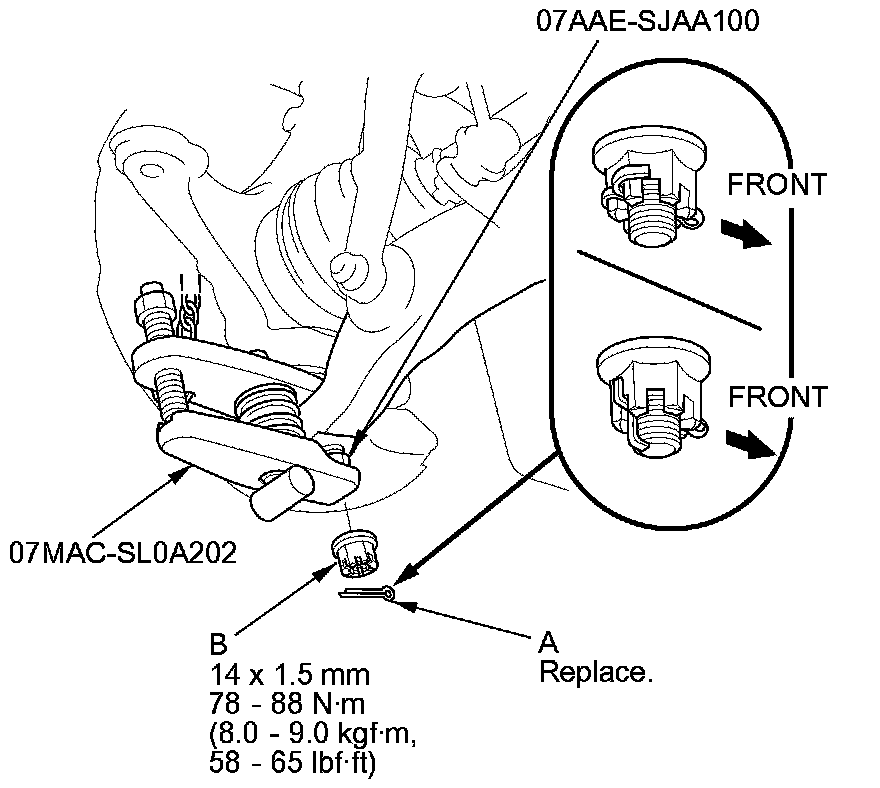 07AAE-SJAA100

FRONT

FRONT

07MAC-SL0A202

B
14 x 1.5 mm
78 - 88 N·m
(8.0 - 9.0 kgf·m,
58 - 65 lbf·ft)

A
Replace.