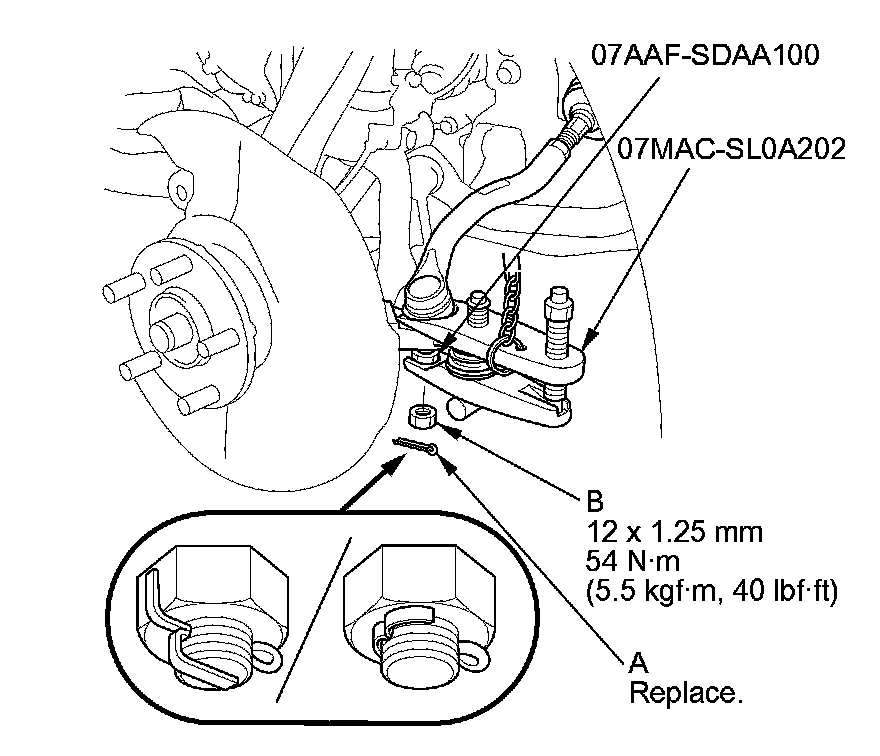 07AAF-SDAA100

07MAC-SL0A202

B
12 x 1.25 mm
54 N·m
(5.5 kgf·m, 40 lbf·ft)

A
Replace.