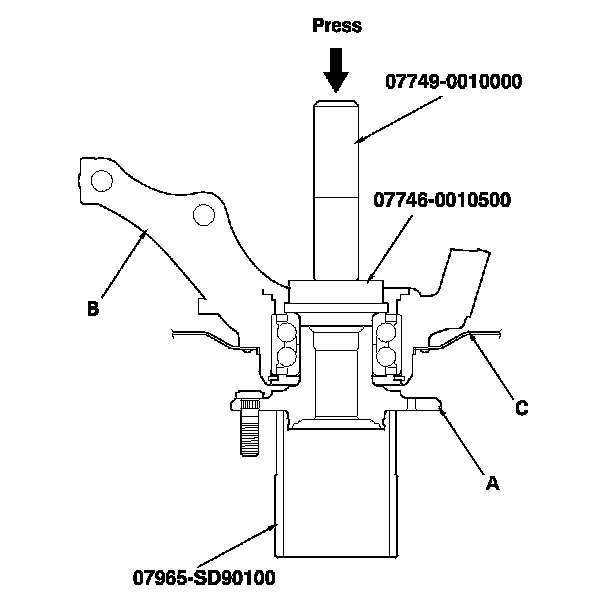 Press

07749-0010000

07746-0010500

B

C

A

07965-SD90100