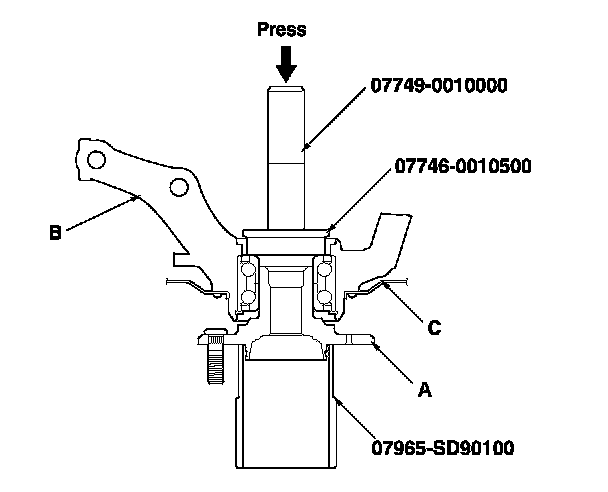 Press

07749-0010000

07746-0010500

B

C

A

07965-SD90100