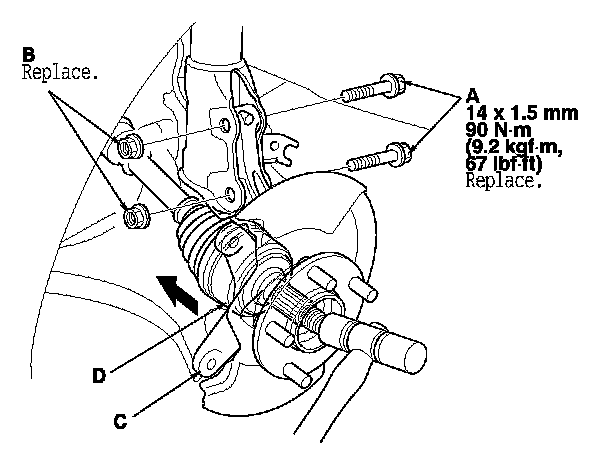 B
Replace.

A
14 x 1.5 mm
90 N·m
(9.2 kgf·m,
67 lbf·ft)
Replace.

D

C