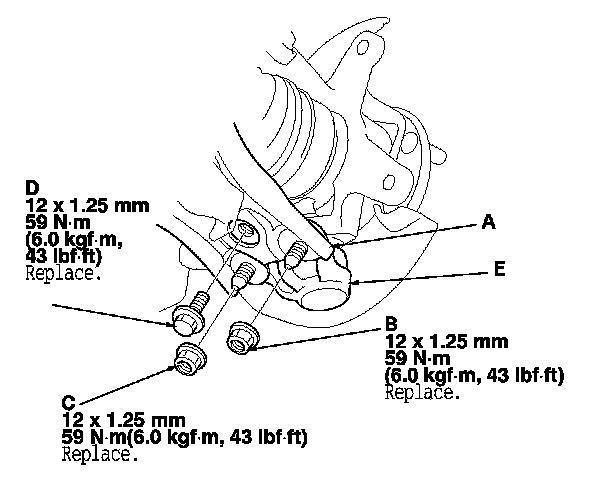 D
12 x 1.25 mm
59 N·m
(6.0 kgf·m,
43 lbf·ft)
Replace.

A

E

B
12 x 1.25 mm
59 N·m
(6.0 kgf·m, 43 lbf·ft)
Replace.

C
12 x 1.25 mm
59 N·m(6.0 kgf·m, 43 lbf·ft)
Replace.