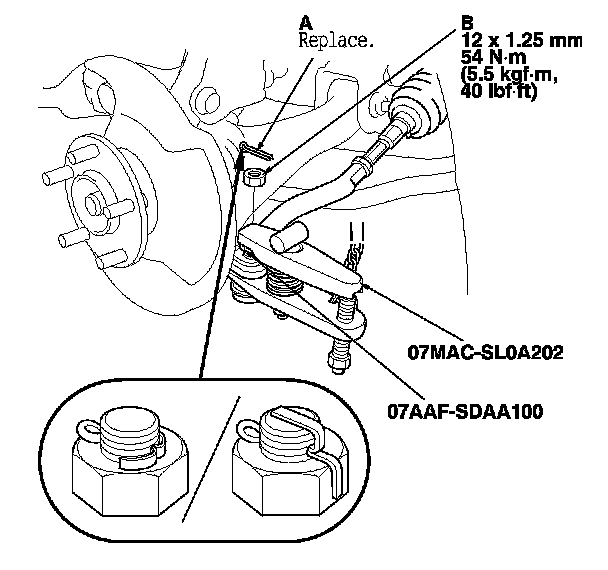 A
Replace.

B
12 x 1.25 mm
54 N·m
(5.5 kgf·m,
40 lbf·ft)

07MAC-SL0A202

07AAF-SDAA100