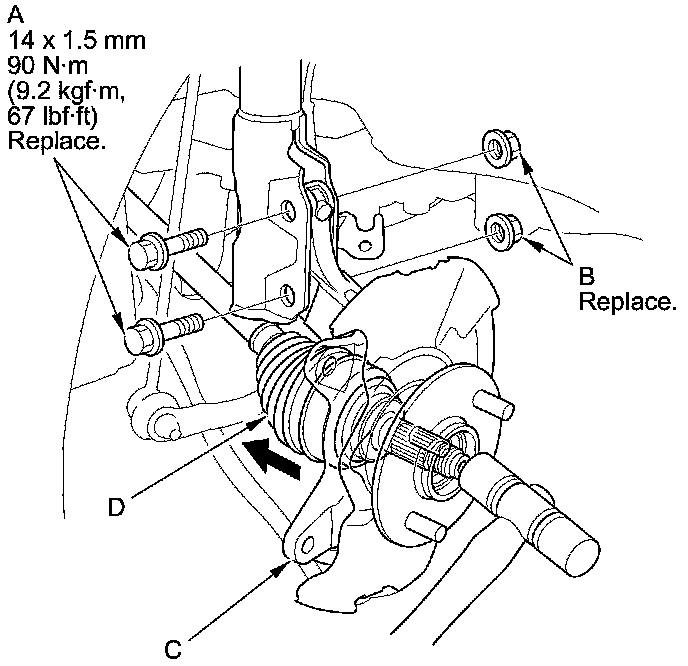 A
14 x 1.5 mm
90 N·m
(9.2 kgf·m,
67 lbf·ft)
Replace.

B
Replace.

D

C