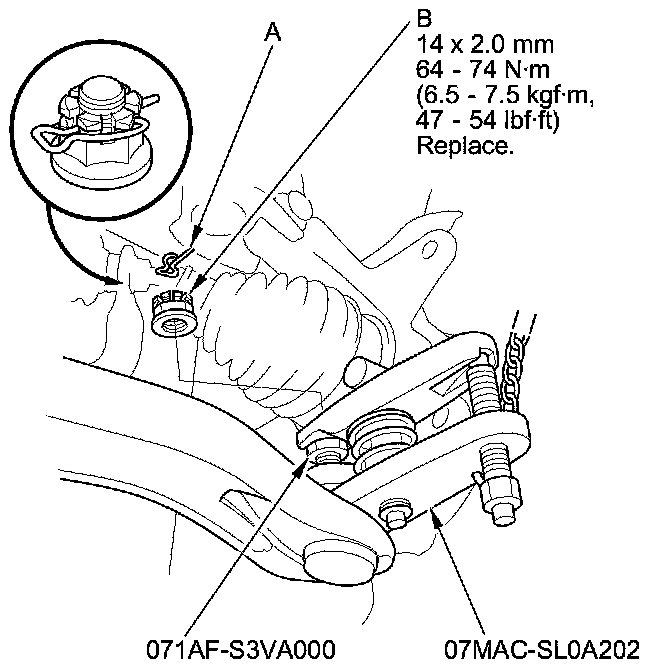 A

B
14 x 2.0 mm
64 - 74 N·m
(6.5 - 7.5 kgf·m,
47 - 54 lbf·ft)
Replace.

071AF-S3VA000

07MAC-SL0A202