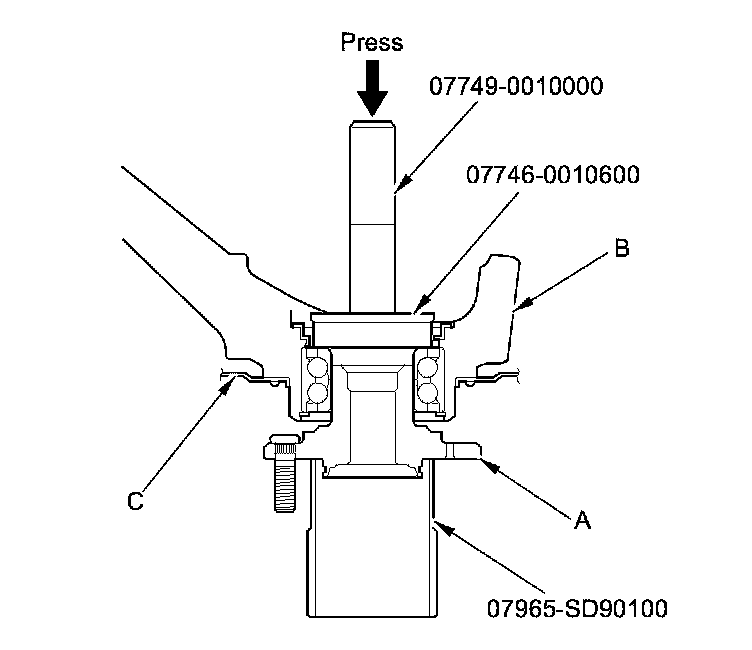 Press
07749-0010000
07746-0010600
B
C
A
07965-SD90100