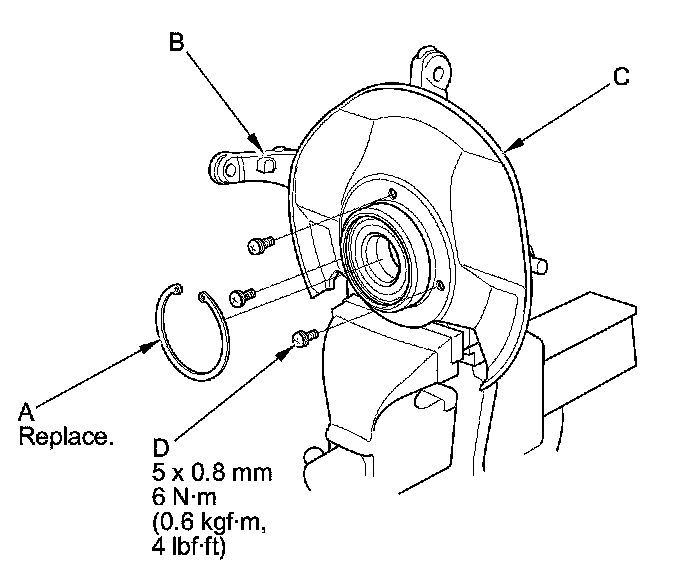 B

C

A
Replace.

D
5 x 0.8 mm
6 N·m
(0.6 kgf·m,
4 lbf·ft)