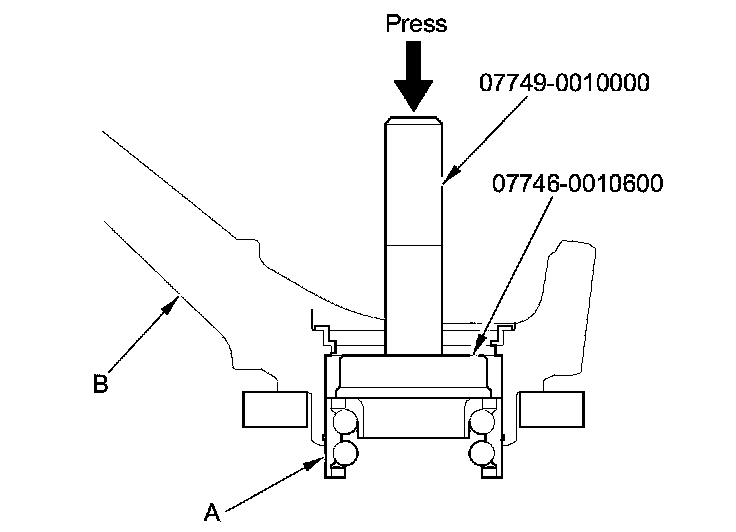 Press

07749-0010000

07746-0010600

B

A