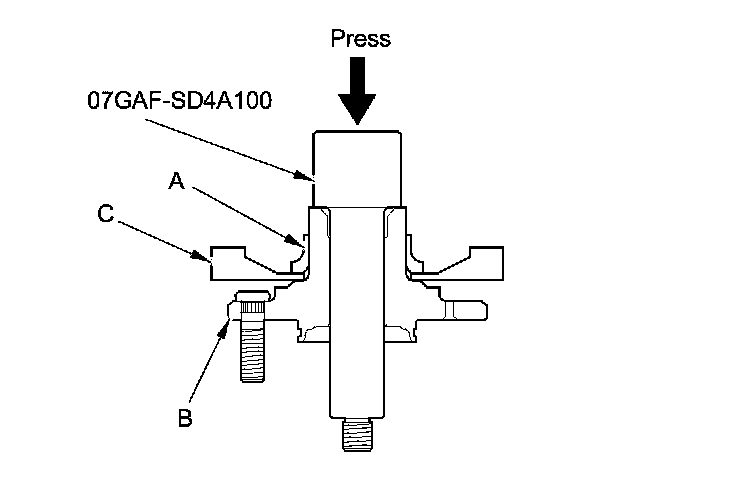 Press

07GAF-SD4A100

A

C

B