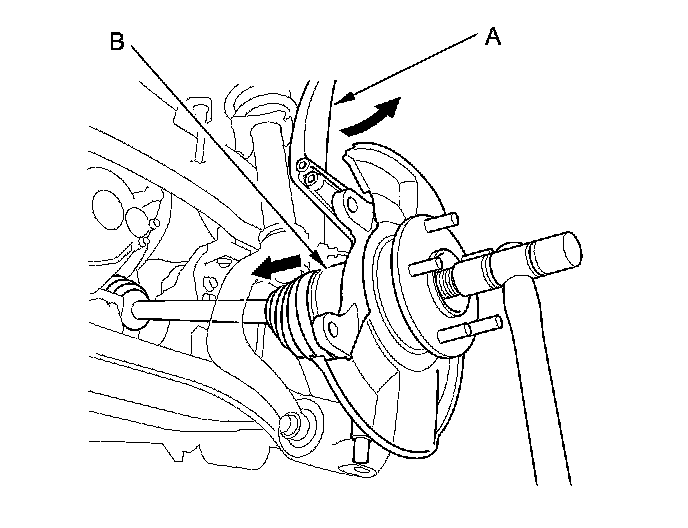 B
A