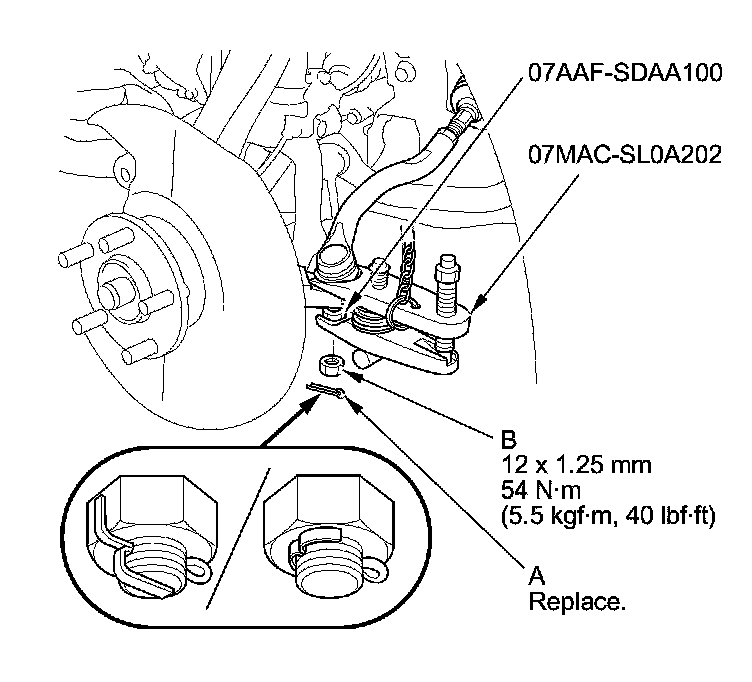 07AAF-SDAA100

07MAC-SL0A202

B
12 x 1.25 mm
54 N·m
(5.5 kgf·m, 40 lbf·ft)

A
Replace.