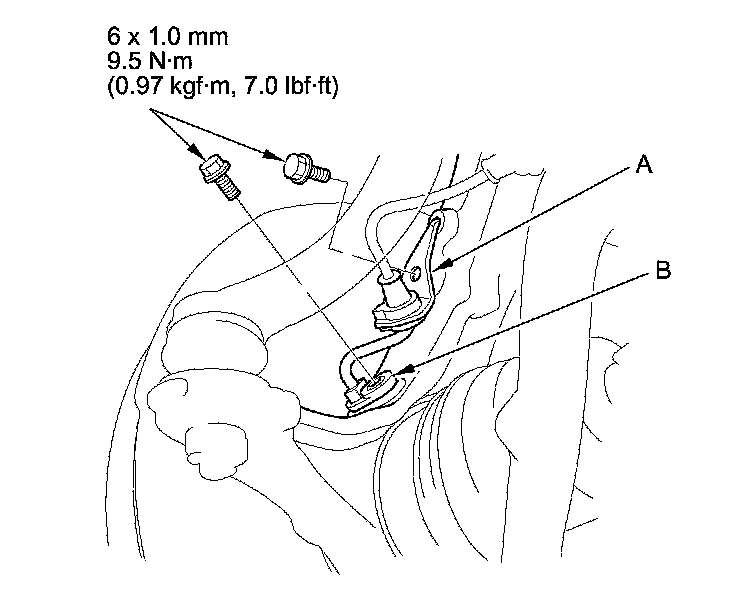 6 x 1.0 mm
9.5 N·m
(0.97 kgf·m, 7.0 lbf·ft)

A

B