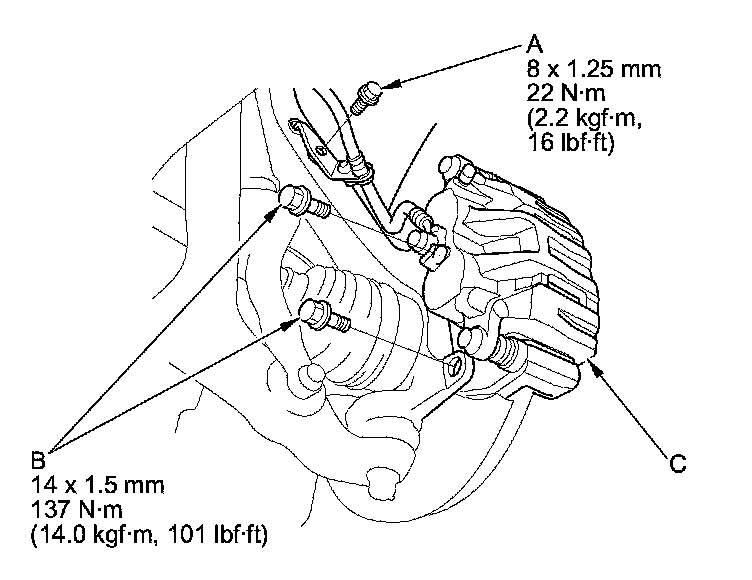 A
8 x 1.25 mm
22 N·m
(2.2 kgf·m,
16 lbf·ft)

B
14 x 1.5 mm
137 N·m
(14.0 kgf·m, 101 lbf·ft)

C